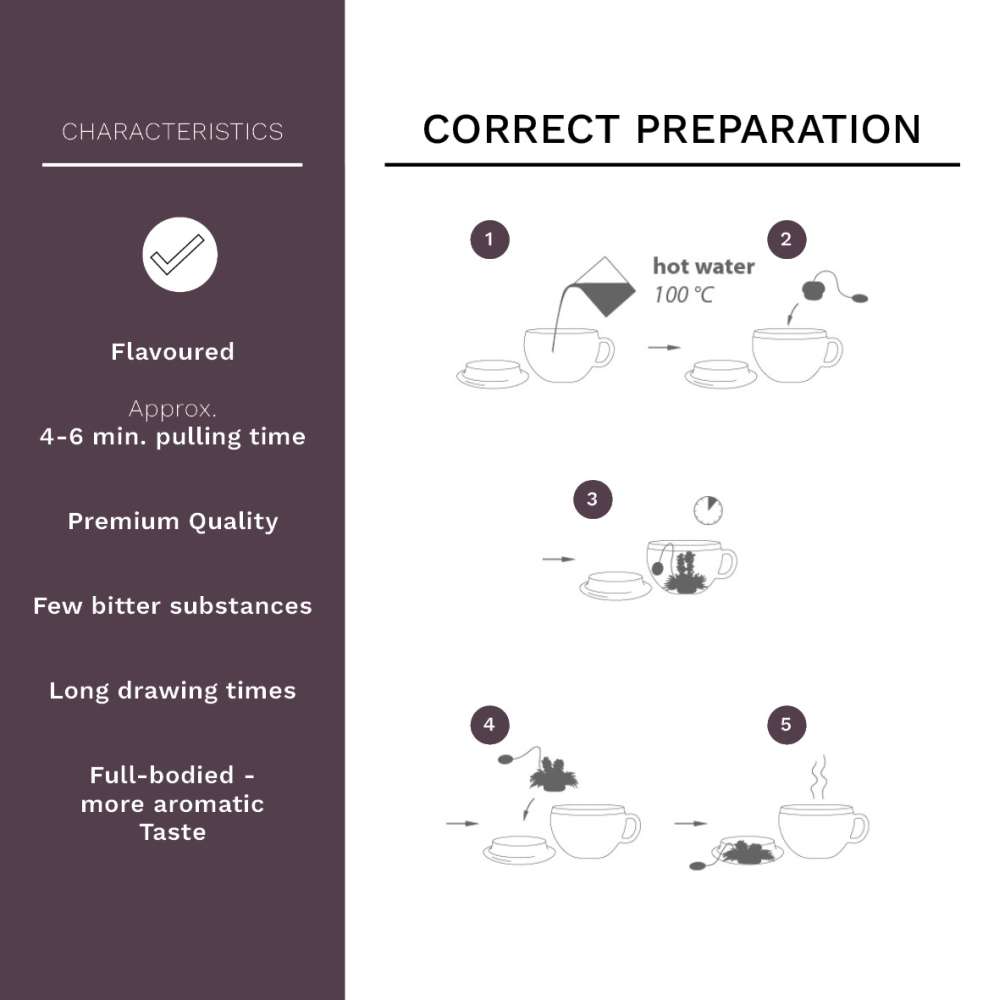 CHARACTERISTICS

Flavoured

Approx.
4-6 min. pulling time

Premium Quality

Few bitter substances

Long drawing times

Full-bodied - more aromatic Taste

CORRECT PREPARATION

1

hot water
100 °C

2

3

4

5