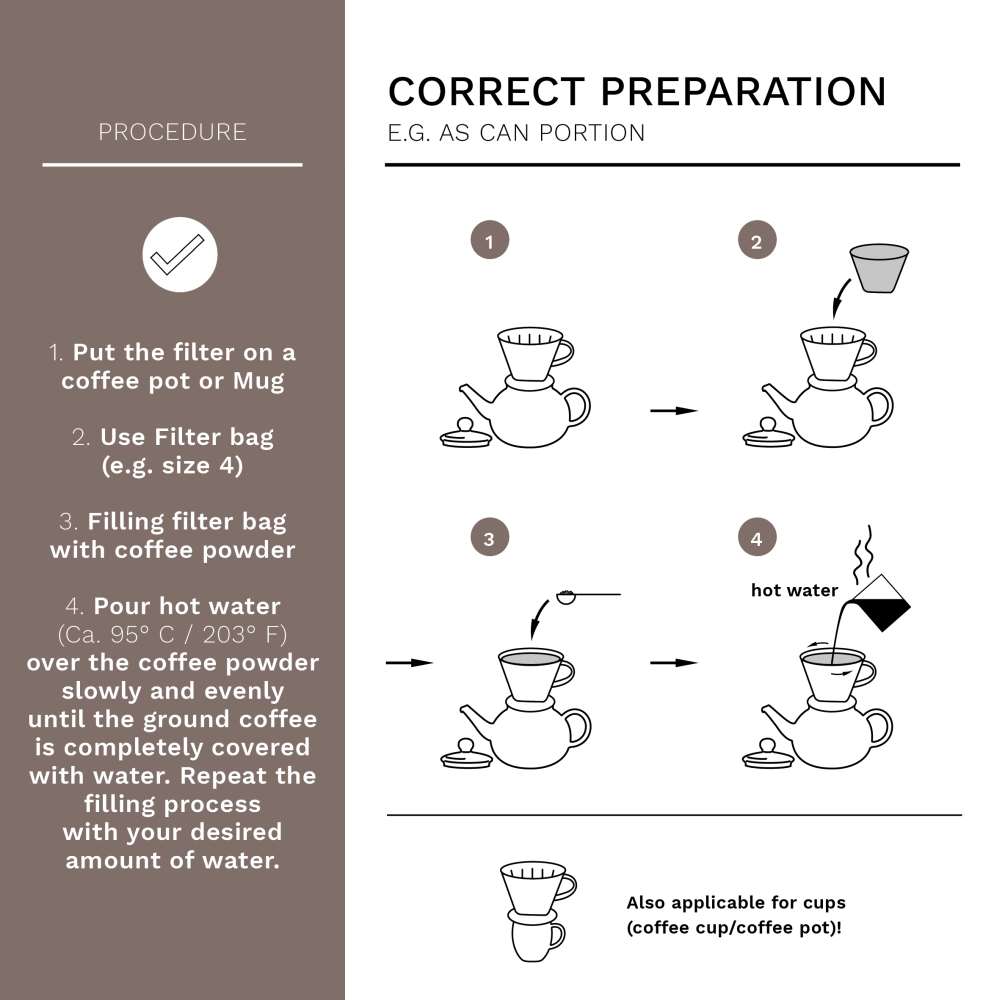 PROCEDURE

1. Put the filter on a coffee pot or Mug

2. Use Filter bag (e.g. size 4)

3. Filling filter bag with coffee powder

4. Pour hot water (Ca. 95° C / 203° F) over the coffee powder slowly and evenly until the ground coffee is completely covered with water. Repeat the filling process with your desired amount of water.

CORRECT PREPARATION

E.G. AS CAN PORTION

1

2

3

4

hot water

Also applicable for cups (coffee cup/coffee pot)!