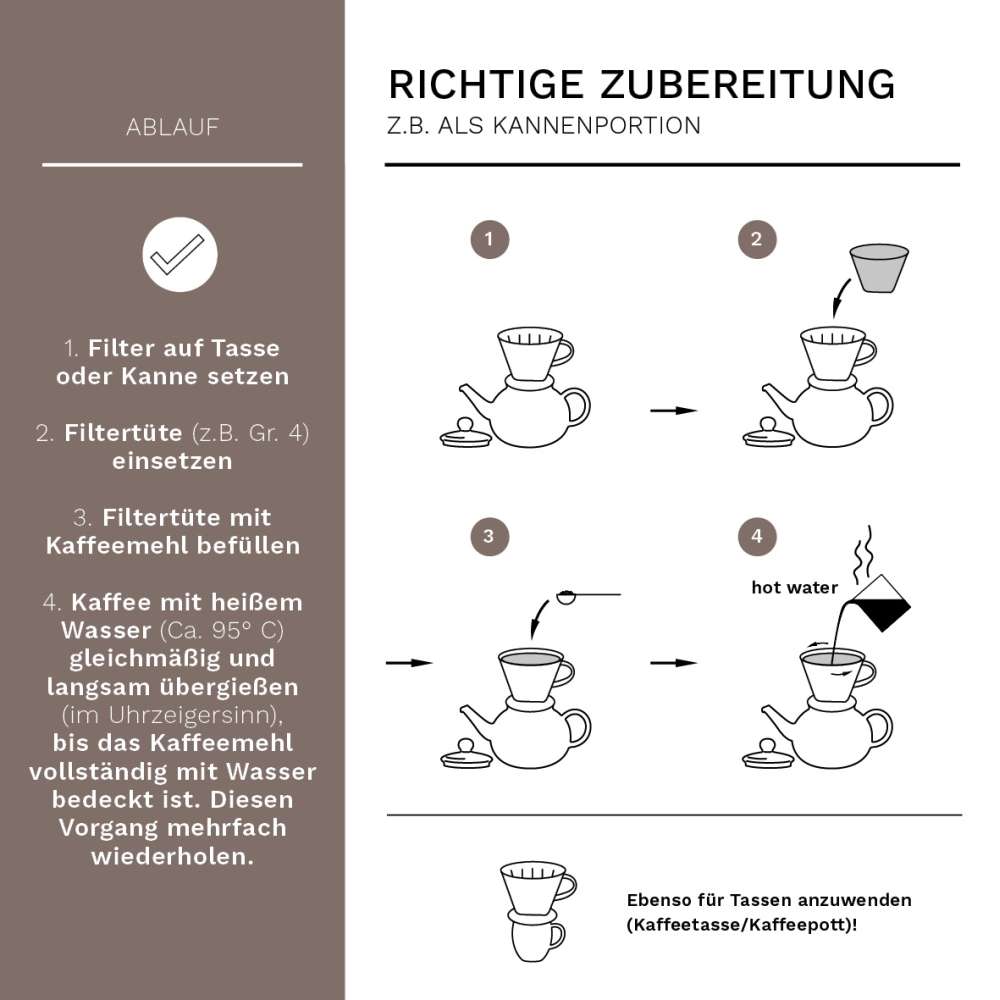 ABLAUF

1. Filter auf Tasse oder Kanne setzen

2. Filtertüte (z.B. Gr. 4) einsetzen

3. Filtertüte mit Kaffeemehl befüllen

4. Kaffee mit heißem Wasser (Ca. 95° C) gleichmäßig und langsam übergießen (im Uhrzeigersinn), bis das Kaffeemehl vollständig mit Wasser bedeckt ist. Diesen Vorgang mehrfach wiederholen.

RICHTIGE ZUBEREITUNG

Z.B. ALS KANNENPORTION

1

2

3

4

hot water

Ebenso für Tassen anzuwenden (Kaffeetasse/Kaffeepott)!