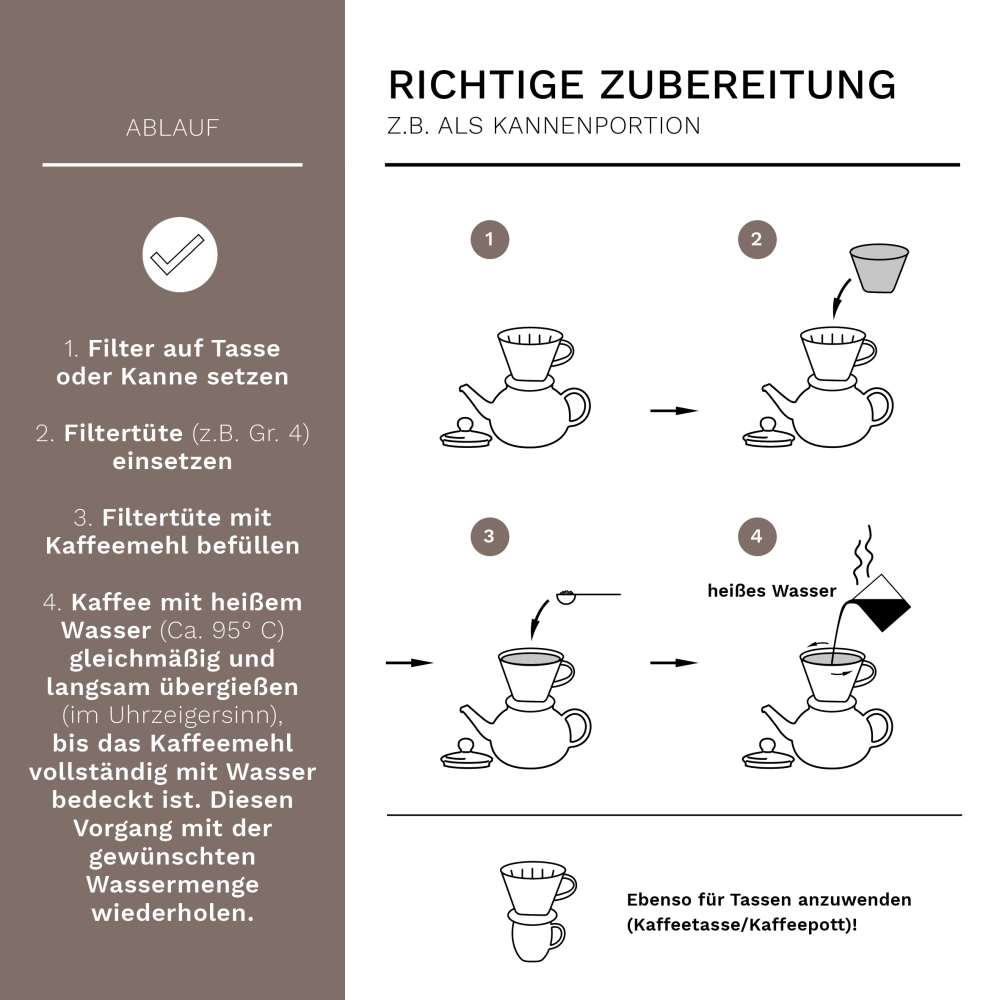 ABLAUF

1. Filter auf Tasse oder Kanne setzen

2. Filtertüte (z.B. Gr. 4) einsetzen

3. Filtertüte mit Kaffeemehl befüllen

4. Kaffee mit heißem Wasser (Ca. 95° C) gleichmäßig und langsam übergießen (im Uhrzeigersinn), bis das Kaffeemehl vollständig mit Wasser bedeckt ist. Diesen Vorgang mit der gewünschten Wassermenge wiederholen.

RICHTIGE ZUBEREITUNG
Z.B. ALS KANNENPORTION

1

2

3

4

heißes Wasser

Ebenso für Tassen anzuwenden (Kaffeetasse/Kaffeepott)!