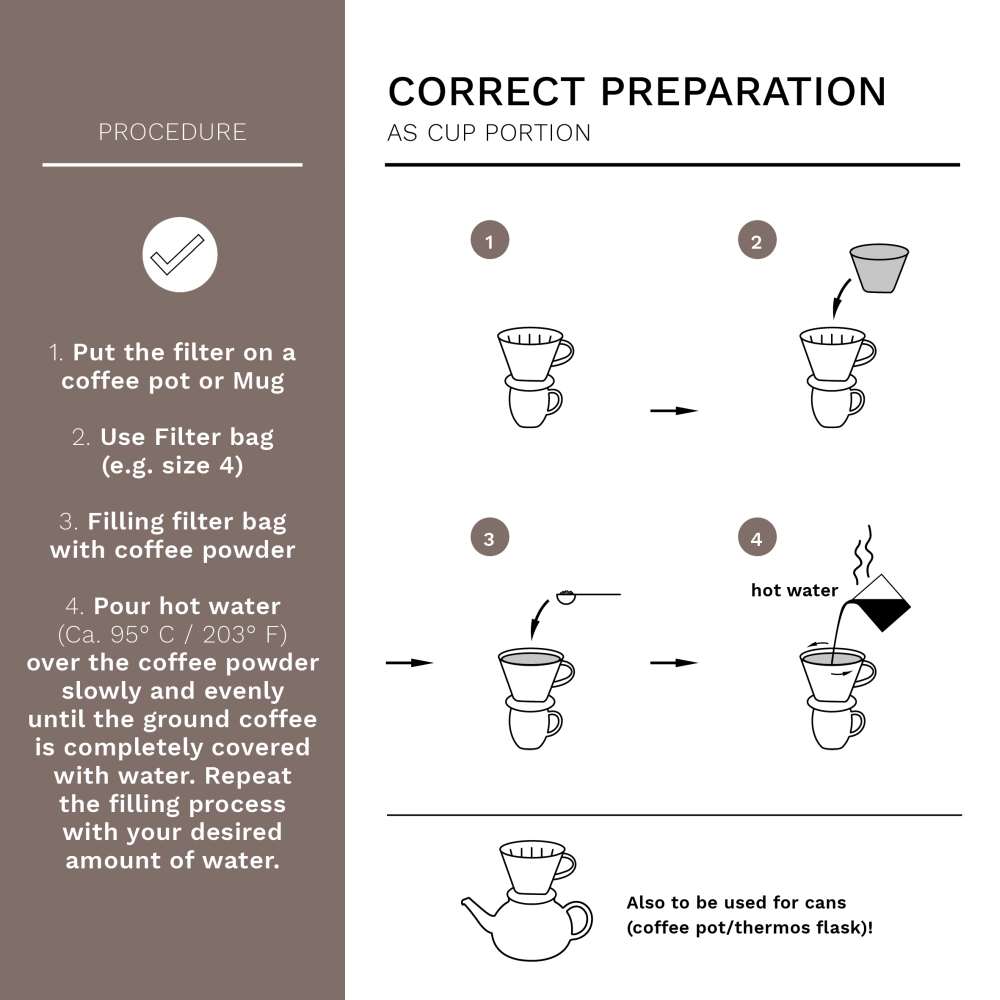 PROCEDURE

1. Put the filter on a coffee pot or Mug

2. Use Filter bag (e.g. size 4)

3. Filling filter bag with coffee powder

4. Pour hot water (Ca. 95° C / 203° F) over the coffee powder slowly and evenly until the ground coffee is completely covered with water. Repeat the filling process with your desired amount of water.

CORRECT PREPARATION
AS CUP PORTION

1

2

3

4

hot water

Also to be used for cans (coffee pot/thermos flask)!