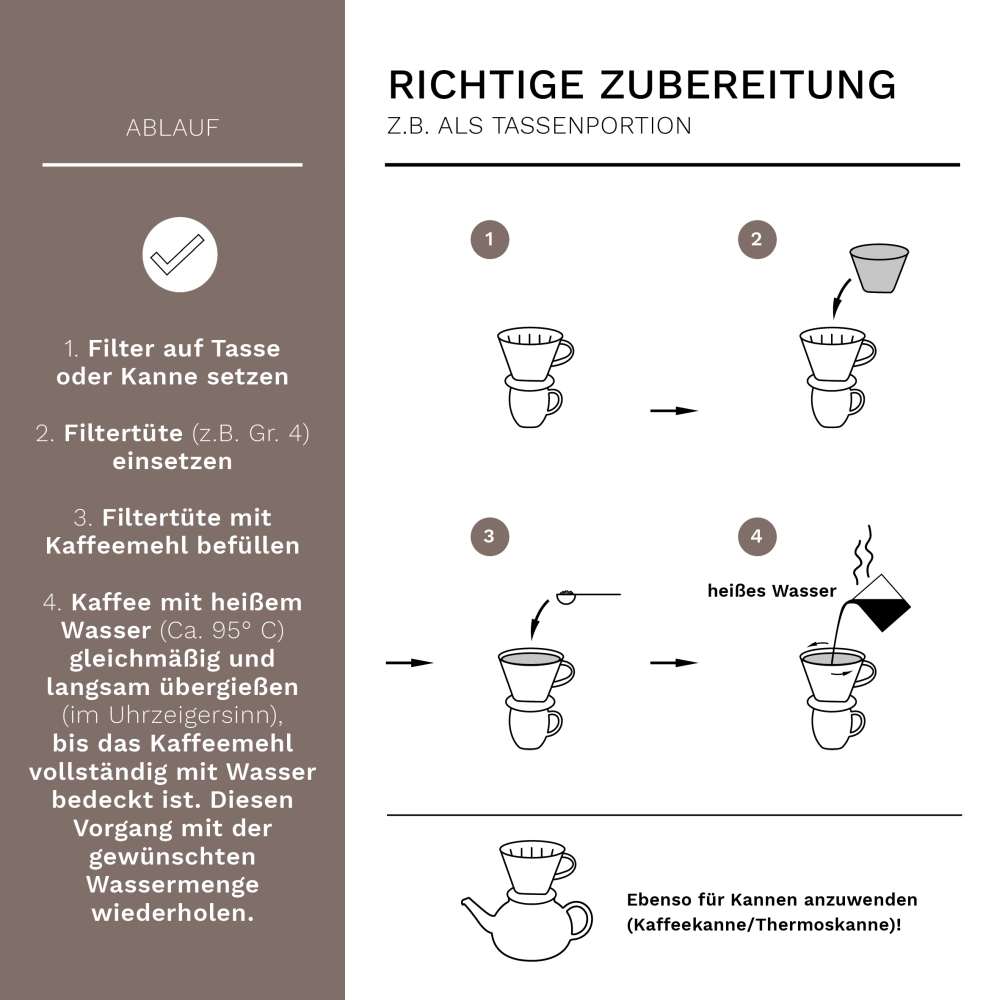 ABLAUF

1. Filter auf Tasse oder Kanne setzen

2. Filtertüte (z.B. Gr. 4) einsetzen

3. Filtertüte mit Kaffeemehl befüllen

4. Kaffee mit heißem Wasser (Ca. 95° C) gleichmäßig und langsam übergießen (im Uhrzeigersinn), bis das Kaffeemehl vollständig mit Wasser bedeckt ist. Diesen Vorgang mit der gewünschten Wassermenge wiederholen.

RICHTIGE ZUBEREITUNG

Z.B. ALS TASSENPORTION

1

2

3

4

heißes Wasser

Ebenso für Kannen anzuwenden (Kaffeekanne/Thermoskanne)!